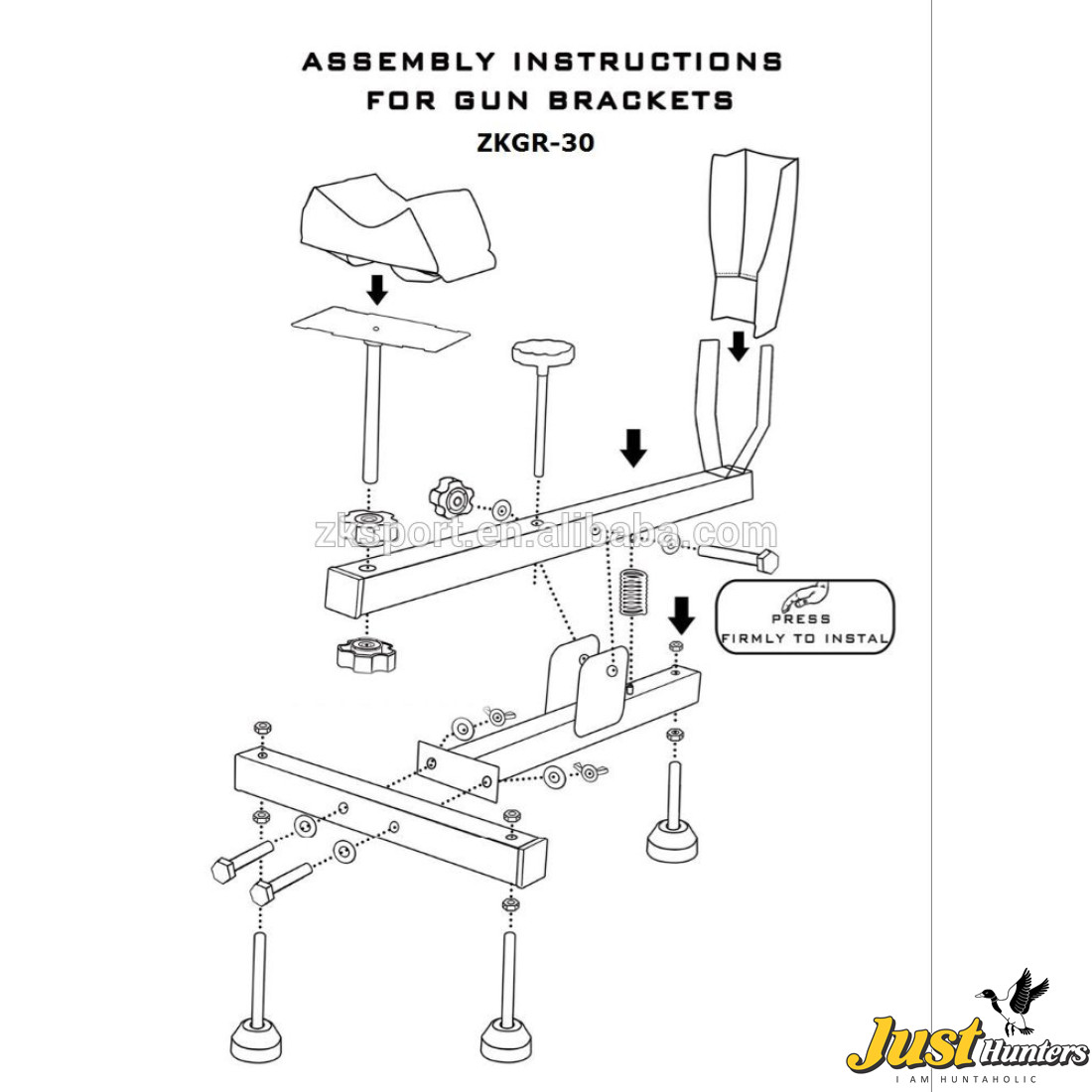 ASSEMBLY INSTRUCTIONS
FOR GUN BRACKETS
ZKGR-30

zksport.en.alibaba.com

PRESS
FIRMLY TO INSTAL

Just Hunters
I AM HUNTAHOLIC