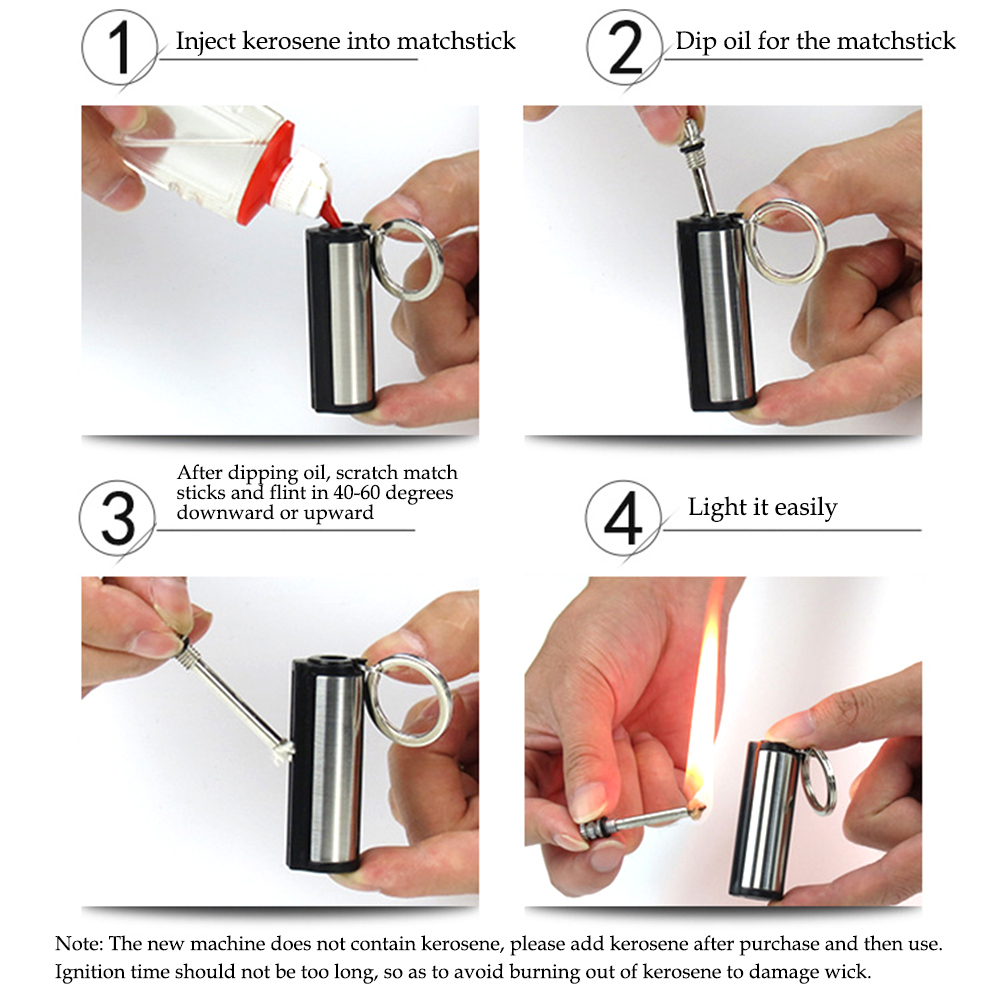 1 Inject kerosene into matchstick

2 Dip oil for the matchstick

3 After dipping oil, scratch match sticks and flint in 40-60 degrees downward or upward

4 Light it easily

Note: The new machine does not contain kerosene, please add kerosene after purchase and then use. Ignition time should not be too long, so as to avoid burning out of kerosene to damage wick.