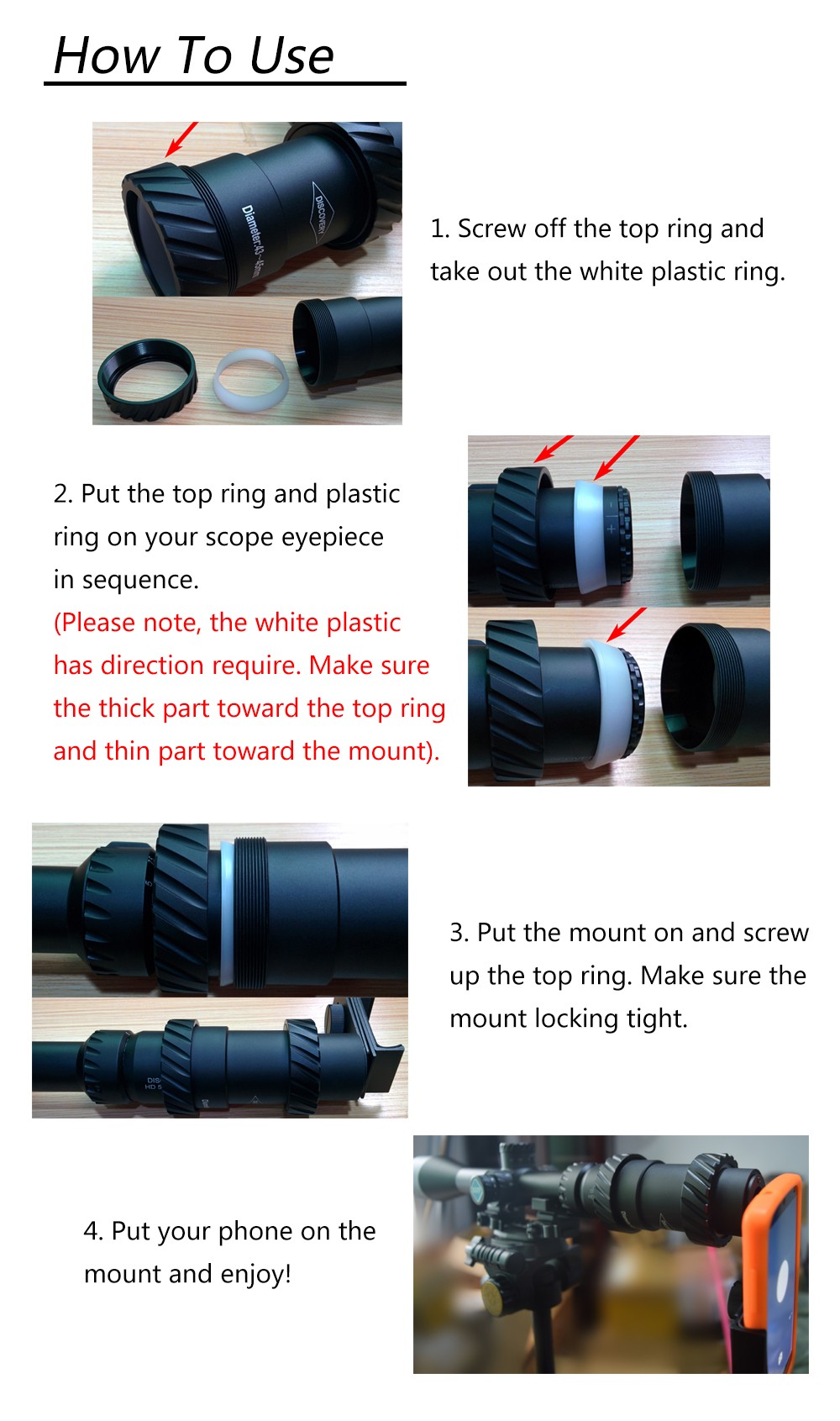 How To Use

Diameter:43-45mm
DISCOVERY

1. Screw off the top ring and take out the white plastic ring.

2. Put the top ring and plastic ring on your scope eyepiece in sequence.
(Please note, the white plastic has direction require. Make sure the thick part toward the top ring and thin part toward the mount).

3. Put the mount on and screw up the top ring. Make sure the mount locking tight.

4. Put your phone on the mount and enjoy!